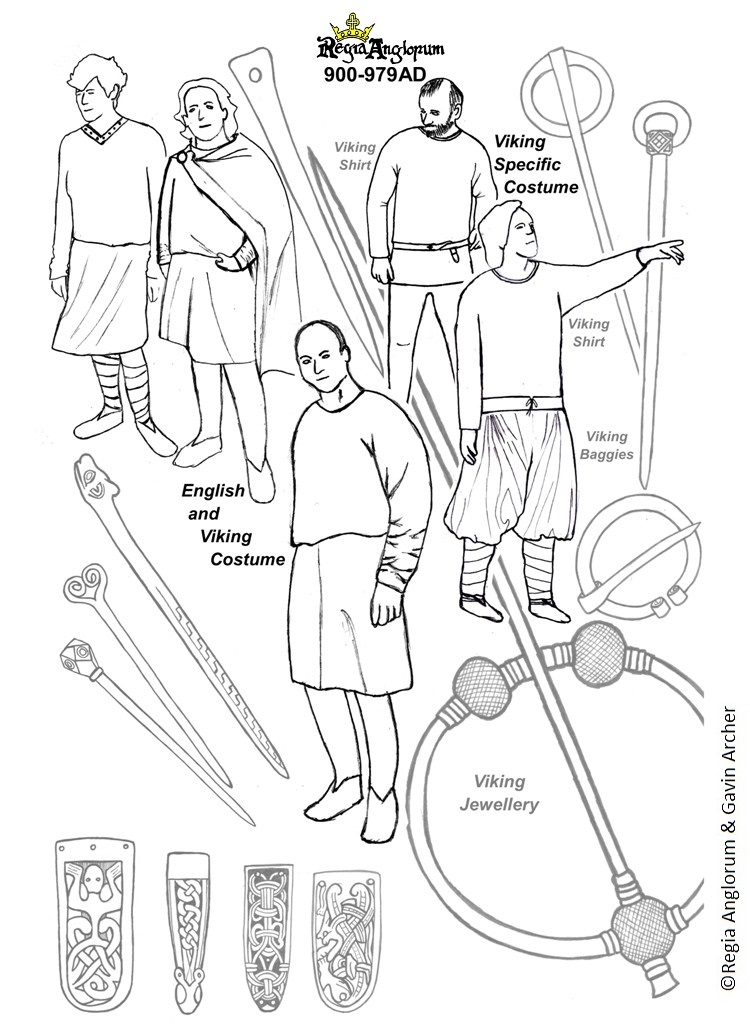 Regia Anglorum
900-979AD

Viking Shirt

Viking Specific Costume

Viking Shirt

Viking Baggies

English and Viking Costume

Viking Jewellery

©Regia Anglorum & Gavin Archer